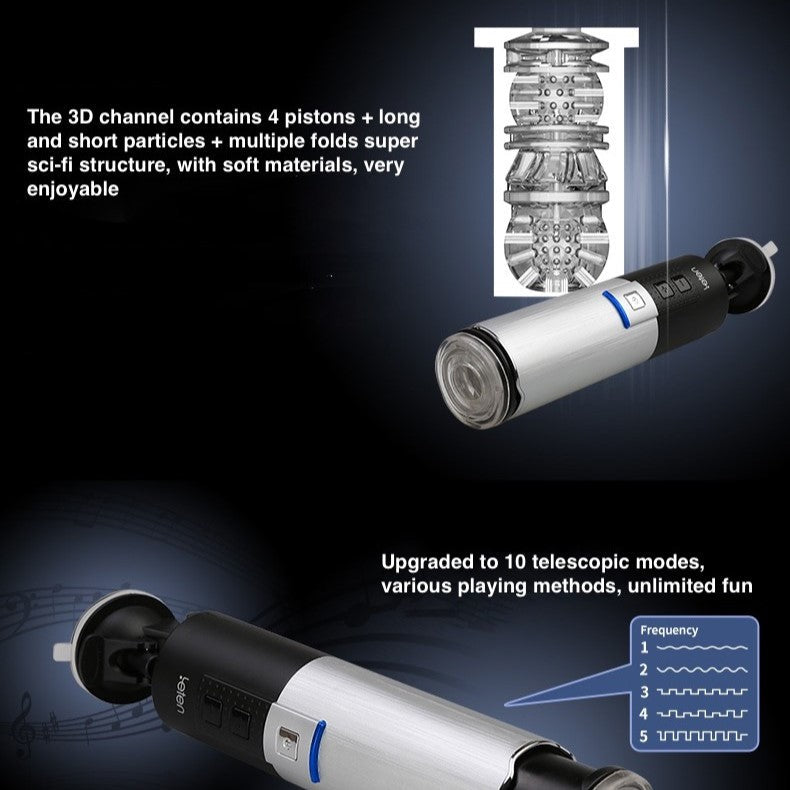 The 3D channel contains 4 pistons + long and short particles + multiple folds super sci-fi structure, with soft materials, very enjoyable

leten

Upgraded to 10 telescopic modes, various playing methods, unlimited fun

Frequency
1
2
3
4
5

leten